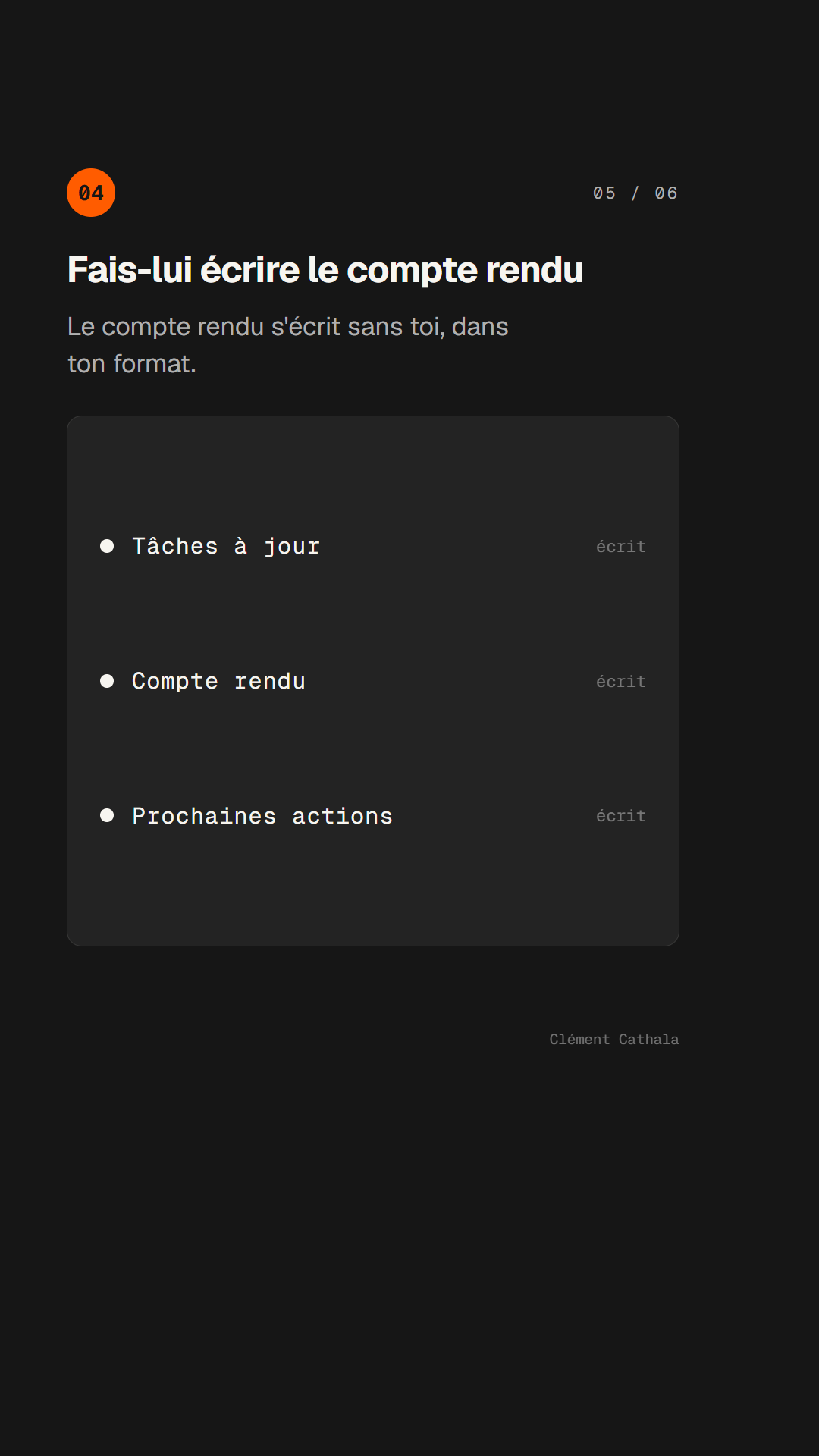 04

05 / 06

Fais-lui écrire le compte rendu

Le compte rendu s'écrit sans toi, dans ton format.

Tâches à jour écrit

Compte rendu écrit

Prochaines actions écrit

Clément Cathala